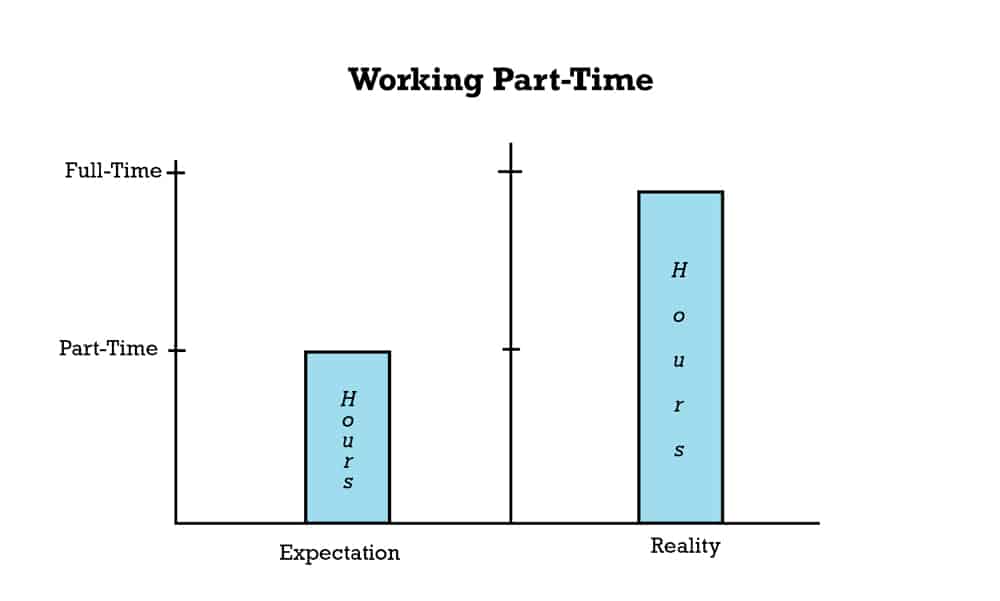 Working Part-Time

Full-Time

Part-Time

Hours

Hours

Expectation

Reality